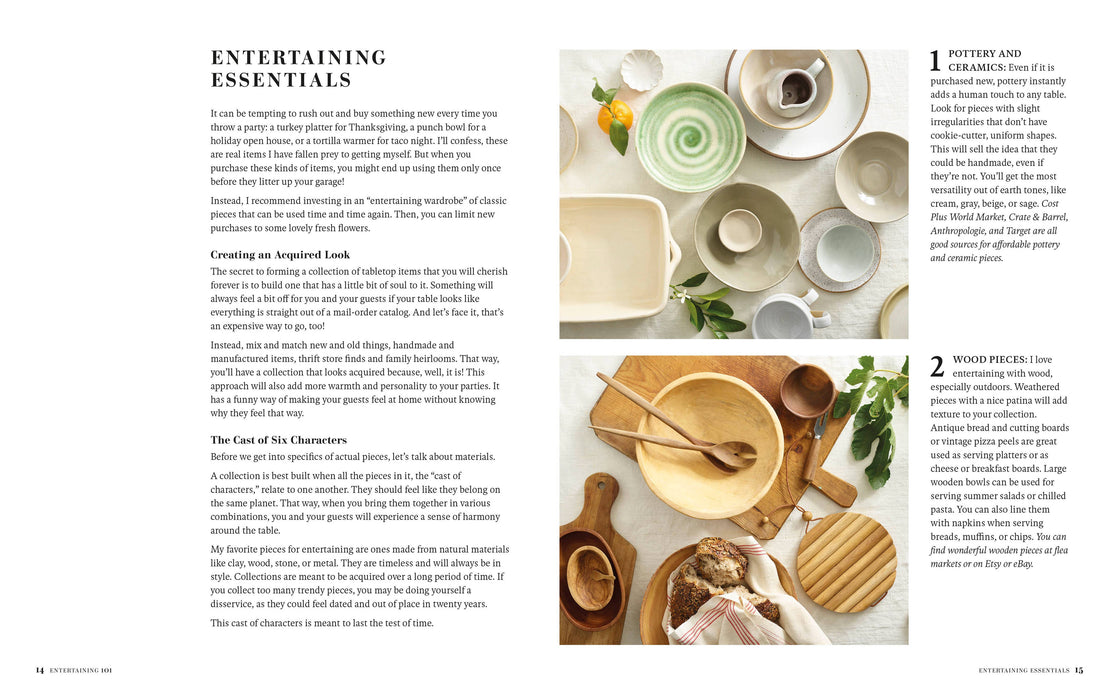 ENTERTAINING ESSENTIALS

It can be tempting to rush out and buy something new every time you throw a party: a turkey platter for Thanksgiving, a punch bowl for a holiday open house, or a tortilla warmer for taco night. I'll confess, these are real items I have fallen prey to getting myself. But when you purchase these kinds of items, you might end up using them only once before they litter up your garage!

Instead, I recommend investing in an "entertaining wardrobe" of classic pieces that can be used time and time again. Then, you can limit new purchases to some lovely fresh flowers.

Creating an Acquired Look

The secret to forming a collection of tabletop items that you will cherish forever is to build one that has a little bit of soul to it. Something will always feel a bit off for you and your guests if your table looks like everything is straight out of a mail-order catalog. And let's face it, that's an expensive way to go, too!

Instead, mix and match new and old things, handmade and manufactured items, thrift store finds and family heirlooms. That way, you'll have a collection that looks acquired because, well, it is! This approach will also add more warmth and personality to your parties. It has a funny way of making your guests feel at home without knowing why they feel that way.

The Cast of Six Characters

Before we get into specifics of actual pieces, let's talk about materials.

A collection is best built when all the pieces in it, the "cast of characters," relate to one another. They should feel like they belong on the same planet. That way, when you bring them together in various combinations, you and your guests will experience a sense of harmony around the table.

My favorite pieces for entertaining are ones made from natural materials like clay, wood, stone, or metal. They are timeless and will always be in style. Collections are meant to be acquired over a long period of time. If you collect too many trendy pieces, you may be doing yourself a disservice, as they could feel dated and out of place in twenty years.

This cast of characters is meant to last the test of time.

1 POTTERY AND CERAMICS: Even if it is purchased new, pottery instantly adds a human touch to any table. Look for pieces with slight irregularities that don't have cookie-cutter, uniform shapes. This will sell the idea that they could be handmade, even if they're not. You'll get the most versatility out of earth tones, like cream, gray, beige, or sage. Cost Plus World Market, Crate & Barrel, Anthropologie, and Target are all good sources for affordable pottery and ceramic pieces.

2 WOOD PIECES: I love entertaining with wood, especially outdoors. Weathered pieces with a nice patina will add texture to your collection. Antique bread and cutting boards or vintage pizza peels are great used as serving platters or as cheese or breakfast boards. Large wooden bowls can be used for serving summer salads or chilled pasta. You can also line them with napkins when serving breads, muffins, or chips. You can find wonderful wooden pieces at flea markets or on Etsy or eBay.

14 ENTERTAINING 101

ENTERTAINING ESSENTIALS 15